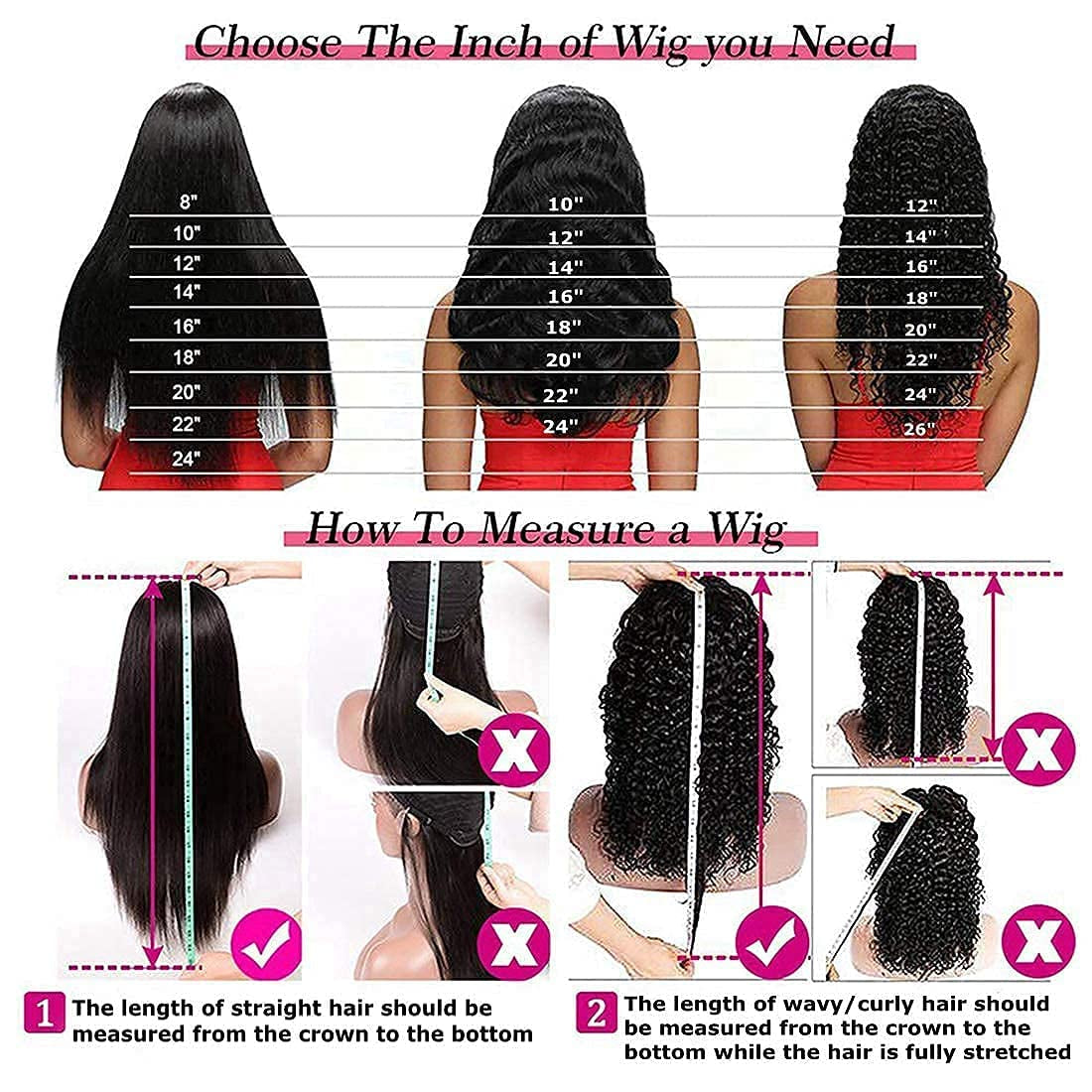 Choose The Inch of Wig you Need

8"
10"
12"
14"
16"
18"
20"
22"
24"

10"
12"
14"
16"
18"
20"
22"
24"

12"
14"
16"
18"
20"
22"
24"
26"

How To Measure a Wig

1 The length of straight hair should be measured from the crown to the bottom

2 The length of wavy/curly hair should be measured from the crown to the bottom while the hair is fully stretched