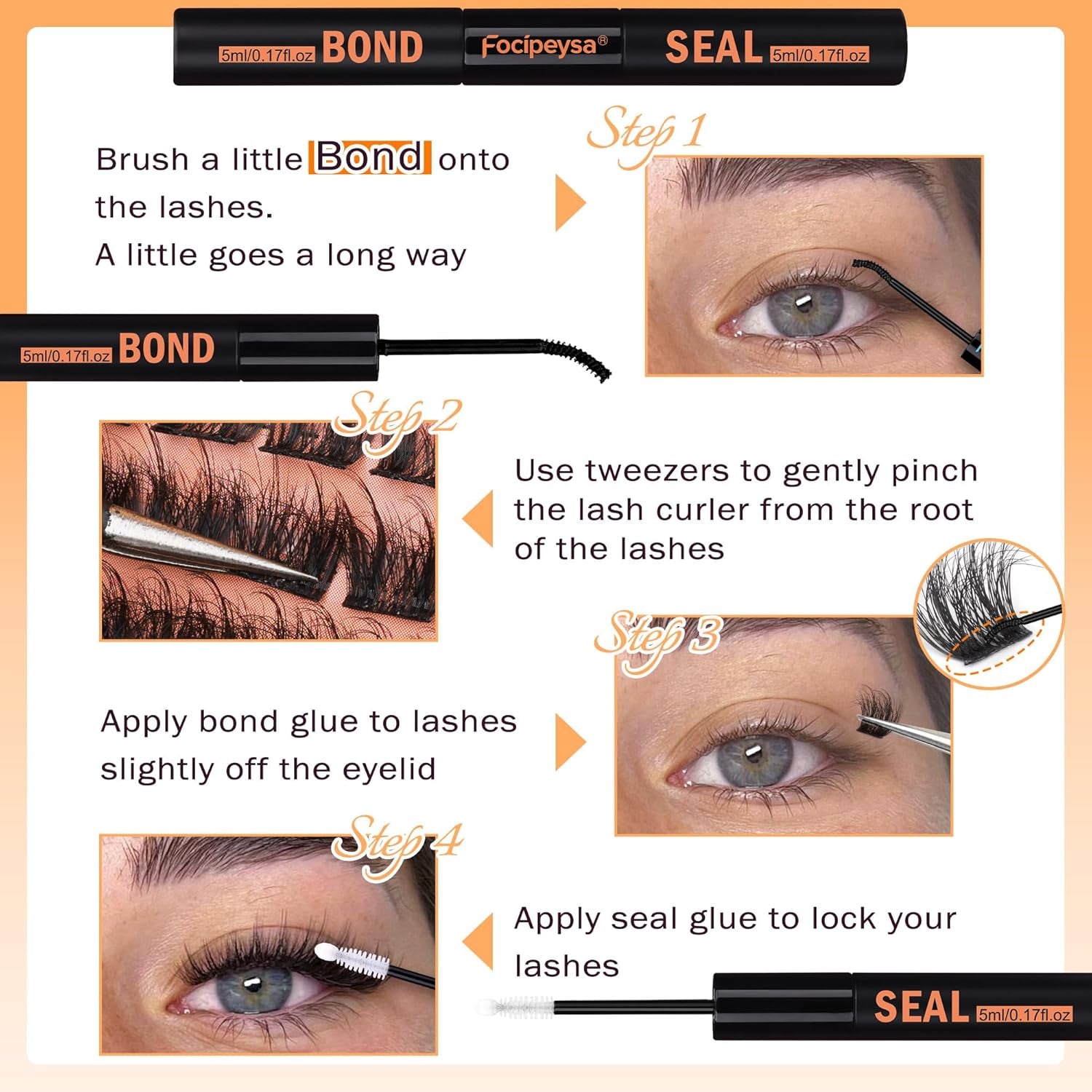 5ml/0.17fl.oz BOND Focipeysa® SEAL 5ml/0.17fl.oz

Step 1

Brush a little Bond onto the lashes.
A little goes a long way

5ml/0.17fl.oz BOND

Step 2

Use tweezers to gently pinch the lash curler from the root of the lashes

Step 3

Apply bond glue to lashes slightly off the eyelid

Step 4

Apply seal glue to lock your lashes

SEAL 5ml/0.17fl.oz