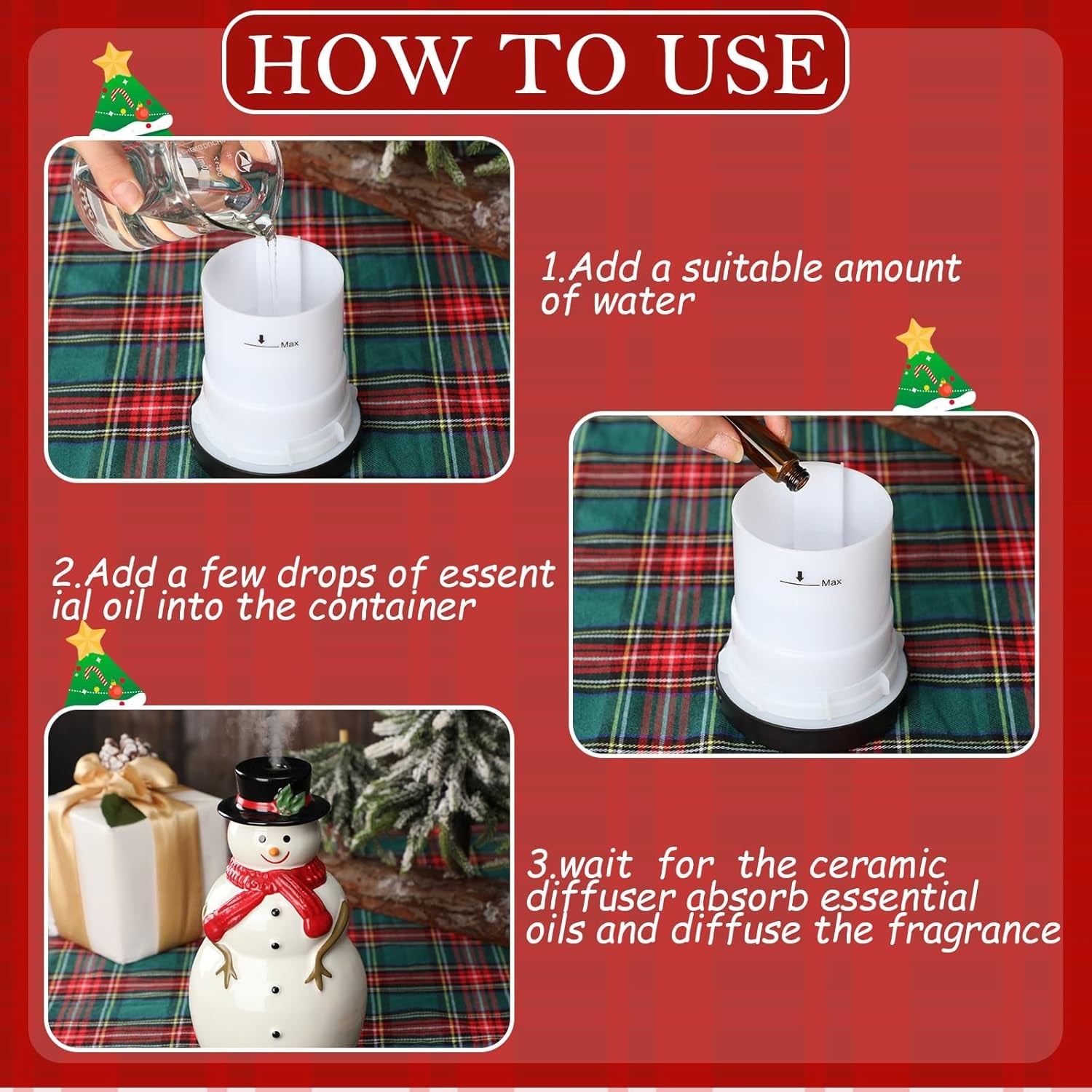 HOW TO USE

Max

1.Add a suitable amount of water

2.Add a few drops of essent ial oil into the container

Max

3.wait for the ceramic diffuser absorb essential oils and diffuse the fragrance